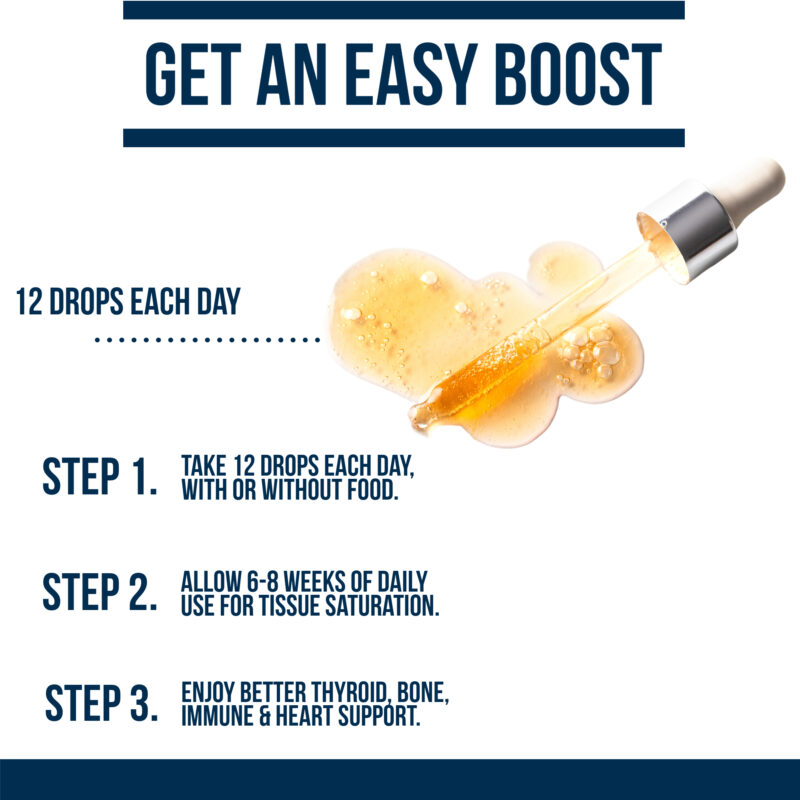 GET AN EASY BOOST

12 DROPS EACH DAY

STEP 1. TAKE 12 DROPS EACH DAY, WITH OR WITHOUT FOOD.

STEP 2. ALLOW 6-8 WEEKS OF DAILY USE FOR TISSUE SATURATION.

STEP 3. ENJOY BETTER THYROID, BONE, IMMUNE & HEART SUPPORT.